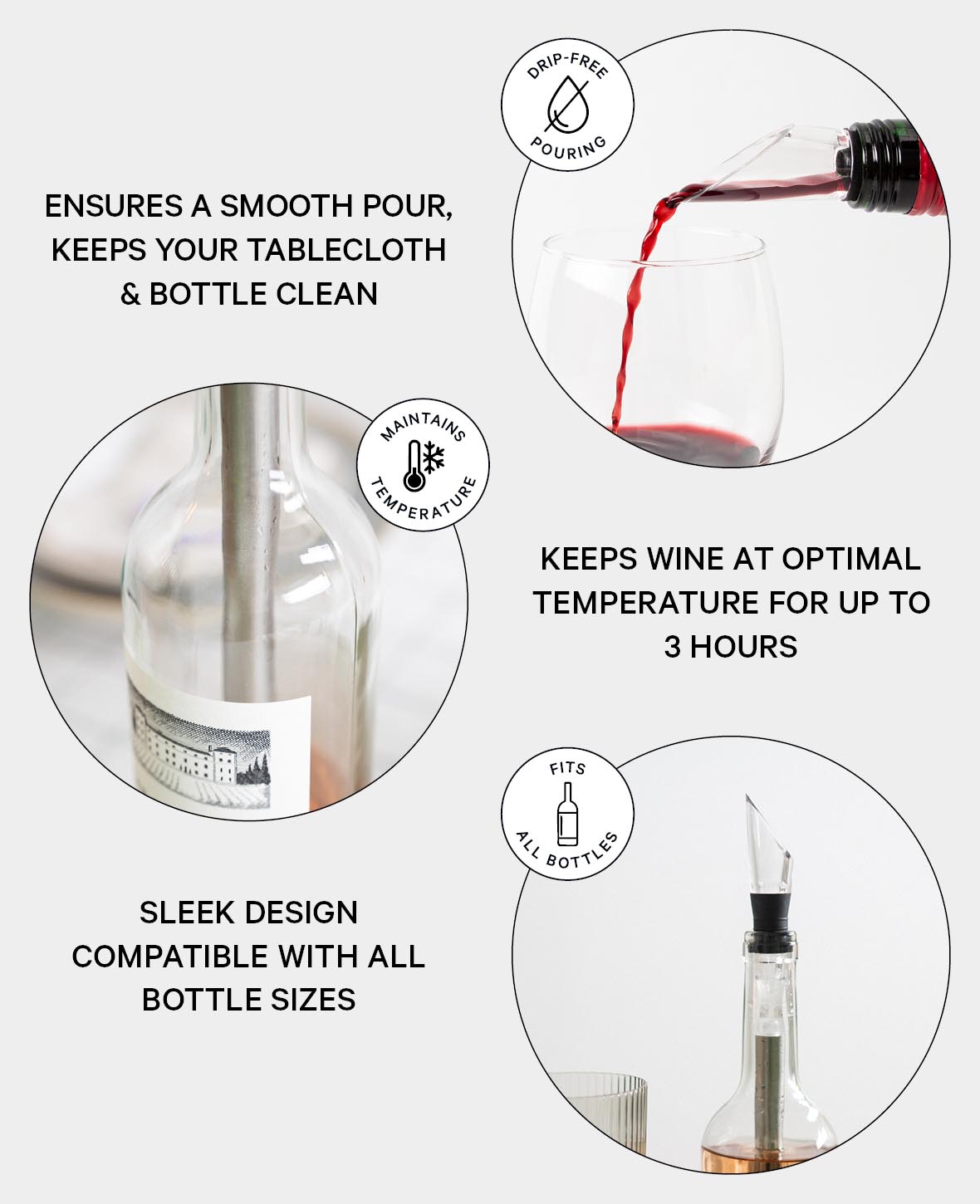 DRIP-FREE
POURING

ENSURES A SMOOTH POUR, KEEPS YOUR TABLECLOTH & BOTTLE CLEAN

MAINTAINS
TEMPERATURE

KEEPS WINE AT OPTIMAL TEMPERATURE FOR UP TO 3 HOURS

FITS
ALL BOTTLES

SLEEK DESIGN COMPATIBLE WITH ALL BOTTLE SIZES